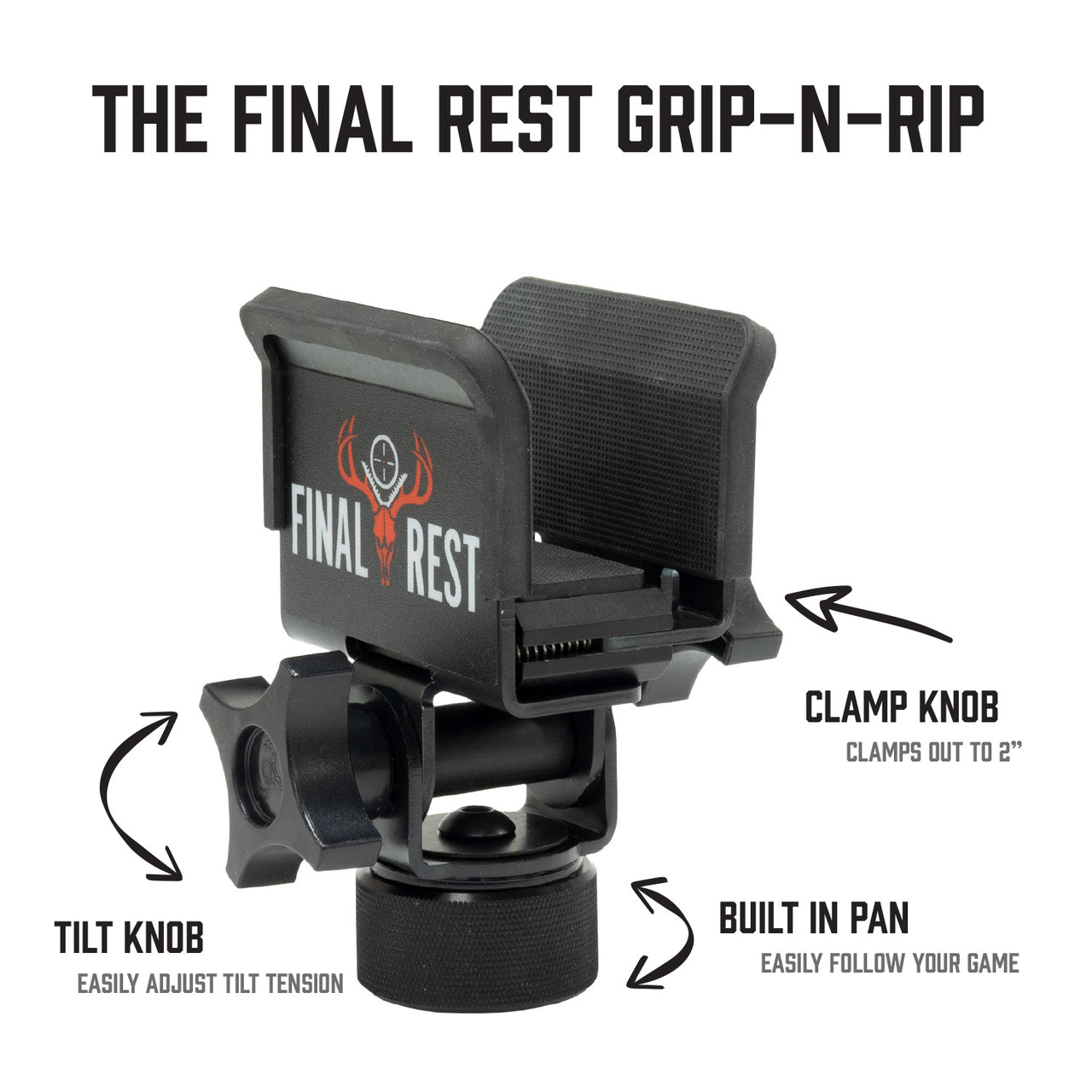 THE FINAL REST GRIP-N-RIP

FINAL REST

CLAMP KNOB
CLAMPS OUT TO 2"

TILT KNOB
EASILY ADJUST TILT TENSION

BUILT IN PAN
EASILY FOLLOW YOUR GAME